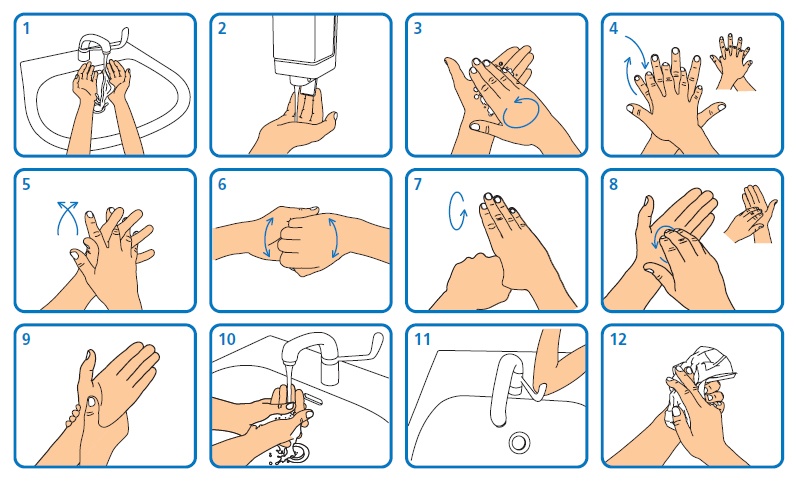 1

2

3

4

5

6

7

8

9

10

11

12